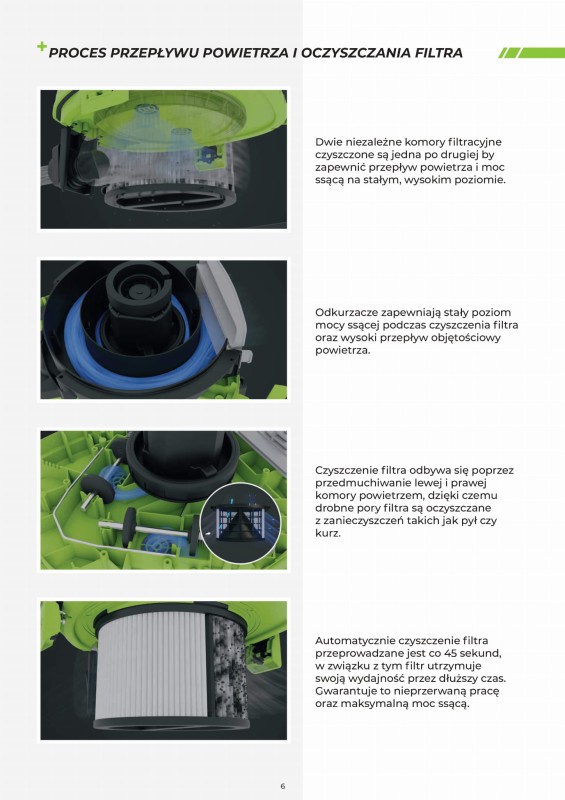 PROCES PRZEPŁYWU POWIETRZA I OCZYSZCZANIA FILTRA

Dwie niezależne komory filtracyjne czyszczone są jedna po drugiej by zapewnić przepływ powietrza i moc ssącą na stałym, wysokim poziomie.

Odkurzacze zapewniają stały poziom mocy ssącej podczas czyszczenia filtra oraz wysoki przepływ objętościowy powietrza.

Czyszczenie filtra odbywa się poprzez przedmuchiwanie lewej i prawej komory powietrzem, dzięki czemu drobne pory filtra są oczyszczane z zanieczyszczeń takich jak pył czy kurz.

Automatycznie czyszczenie filtra przeprowadzane jest co 45 sekund, w związku z tym filtr utrzymuje swoją wydajność przez dłuższy czas. Gwarantuje to nieprzerwaną pracę oraz maksymalną moc ssącą.

6